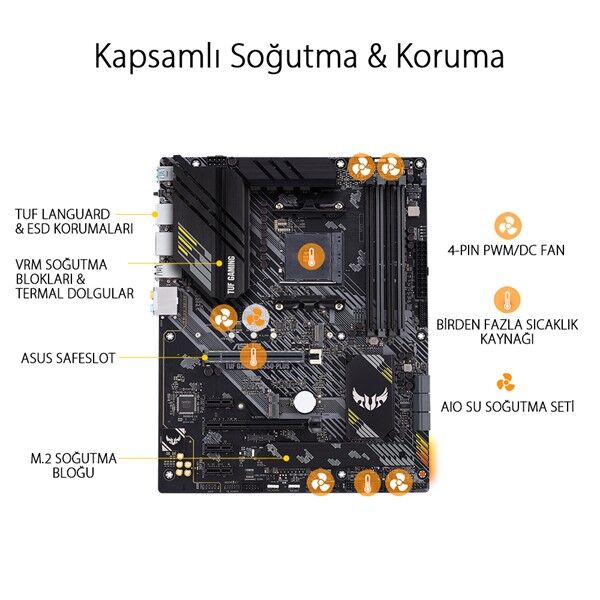 Kapsamlı Soğutma & Koruma

TUF LANGUARD & ESD KORUMALARI

VRM SOĞUTMA BLOKLARI & TERMAL DOLGULAR

ASUS SAFESLOT

M.2 SOĞUTMA BLOĞU

TUF GAMING

4-PIN PWM/DC FAN

BİRDEN FAZLA SICAKLIK KAYNAĞI

AIO SU SOĞUTMA SETİ