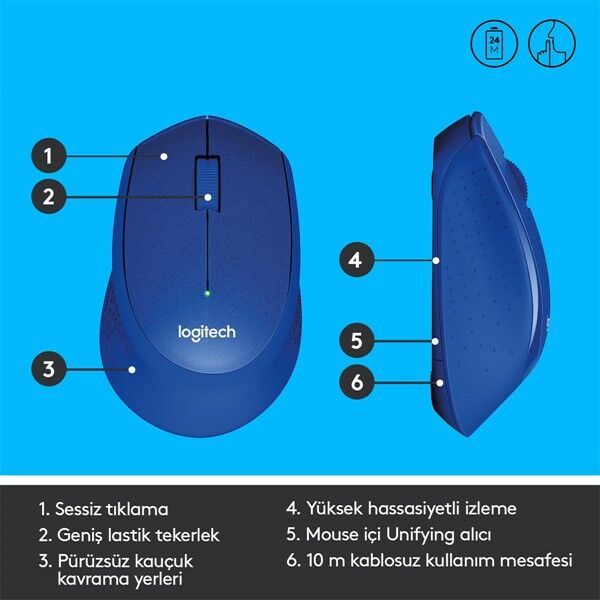 24 M

1

2

3

logitech

4

5

6

1. Sessiz tıklama
2. Geniş lastik tekerlek
3. Pürüzsüz kauçuk kavrama yerleri

4. Yüksek hassasiyetli izleme
5. Mouse içi Unifying alıcı
6. 10 m kablosuz kullanım mesafesi